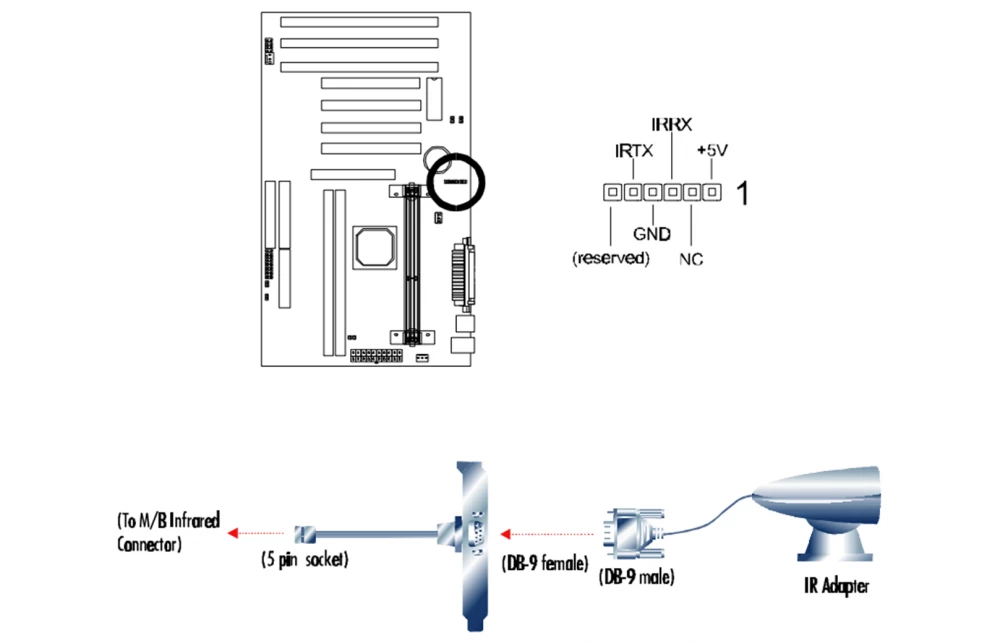 IRRX
IRTX
+5V
1
GND
(reserved)
NC

(To M/B Infrared Connector)
(5 pin socket)
(DB-9 female)
(DB-9 male)
IR Adapter