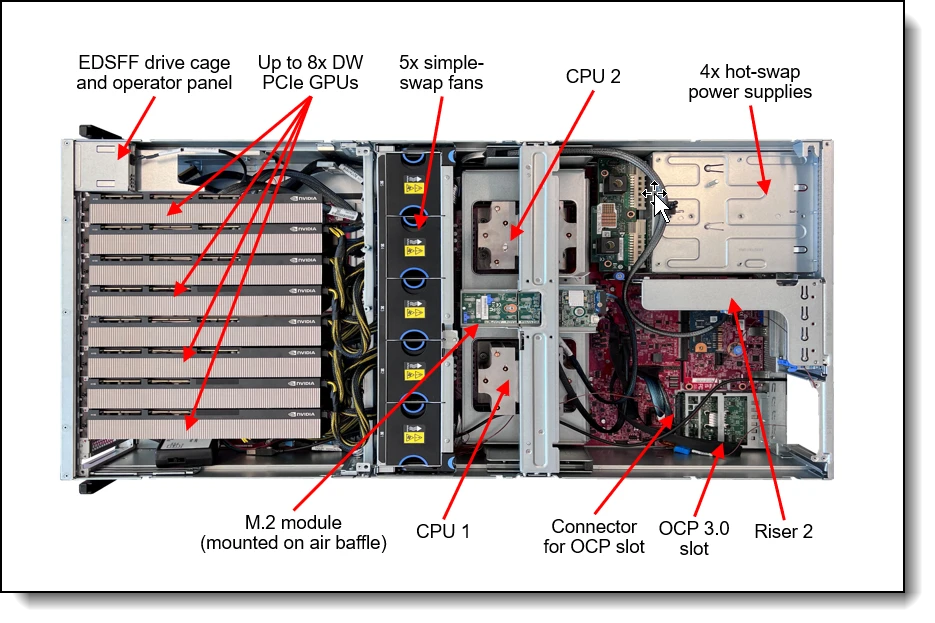 EDSFF drive cage and operator panel

Up to 8x DW PCIe GPUs

5x simple-swap fans

CPU 2

4x hot-swap power supplies

M.2 module (mounted on air baffle)

CPU 1

Connector for OCP slot

OCP 3.0 slot

Riser 2